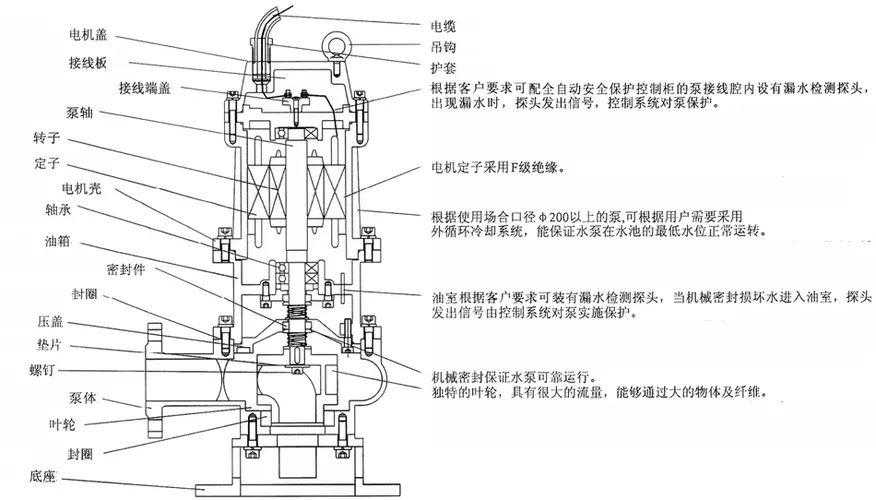 电机盖
接线板
接线端盖
泵轴
转子
定子
电机壳
轴承
油箱
密封件
封圈
压盖
垫片
螺钉
泵体
叶轮
封圈
底座

电缆
吊钩
护套
根据客户要求可配全自动安全保护控制柜的泵接线腔内设有漏水检测探头，出现漏水时，探头发出信号，控制系统对泵保护。

电机定子采用F级绝缘。

根据使用场合口径φ200以上的泵,可根据用户需要采用外循环冷却系统，能保证水泵在水池的最低水位正常运转。

油室根据客户要求可装有漏水检测探头，当机械密封损坏水进入油室，探头发出信号由控制系统对泵实施保护。

机械密封保证水泵可靠运行。
独特的叶轮，具有很大的流量，能够通过大的物体及纤维。