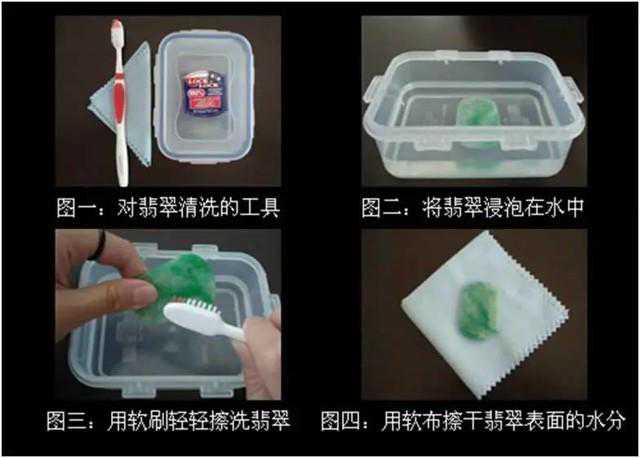 图一：对翡翠清洗的工具

图二：将翡翠浸泡在水中

图三：用软刷轻轻擦洗翡翠

图四：用软布擦干翡翠表面的水分